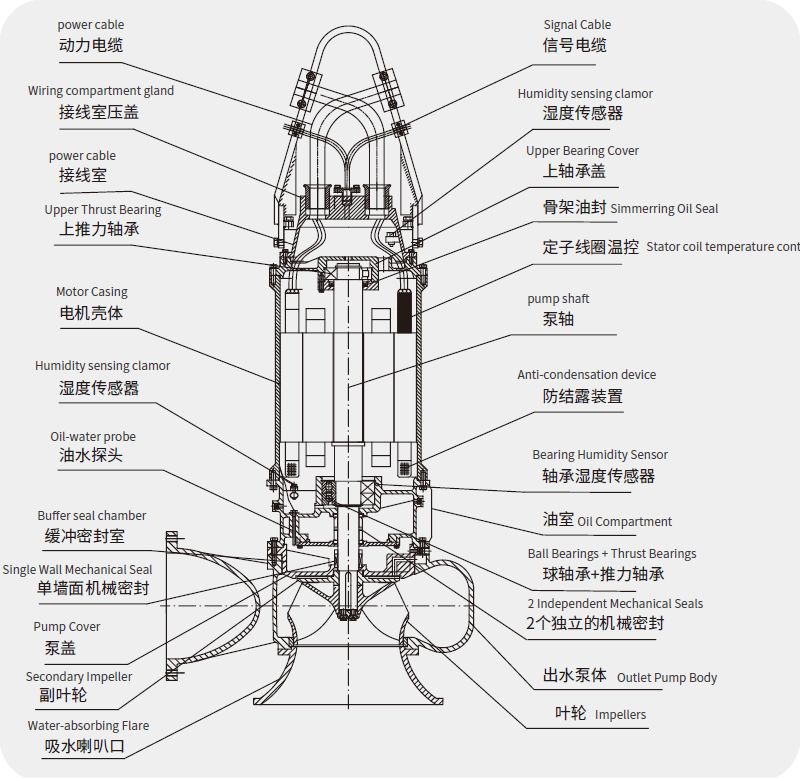 power cable
动力电缆

Wiring compartment gland
接线室压盖

power cable
接线室

Upper Thrust Bearing
上推力轴承

Motor Casing
电机壳体

Humidity sensing clamor
湿度传感器

Oil-water probe
油水探头

Buffer seal chamber
缓冲密封室

Single Wall Mechanical Seal
单墙面机械密封

Pump Cover
泵盖

Secondary Impeller
副叶轮

Water-absorbing Flare
吸水喇叭口

Signal Cable
信号电缆

Humidity sensing clamor
湿度传感器

Upper Bearing Cover
上轴承盖

骨架油封 Simmerring Oil Seal

定子线圈温控 Stator coil temperature cont

pump shaft
泵轴

Anti-condensation device
防结露装置

Bearing Humidity Sensor
轴承湿度传感器

油室 Oil Compartment

Ball Bearings + Thrust Bearings
球轴承+推力轴承

2 Independent Mechanical Seals
2个独立的机械密封

出水泵体 Outlet Pump Body

叶轮 Impellers